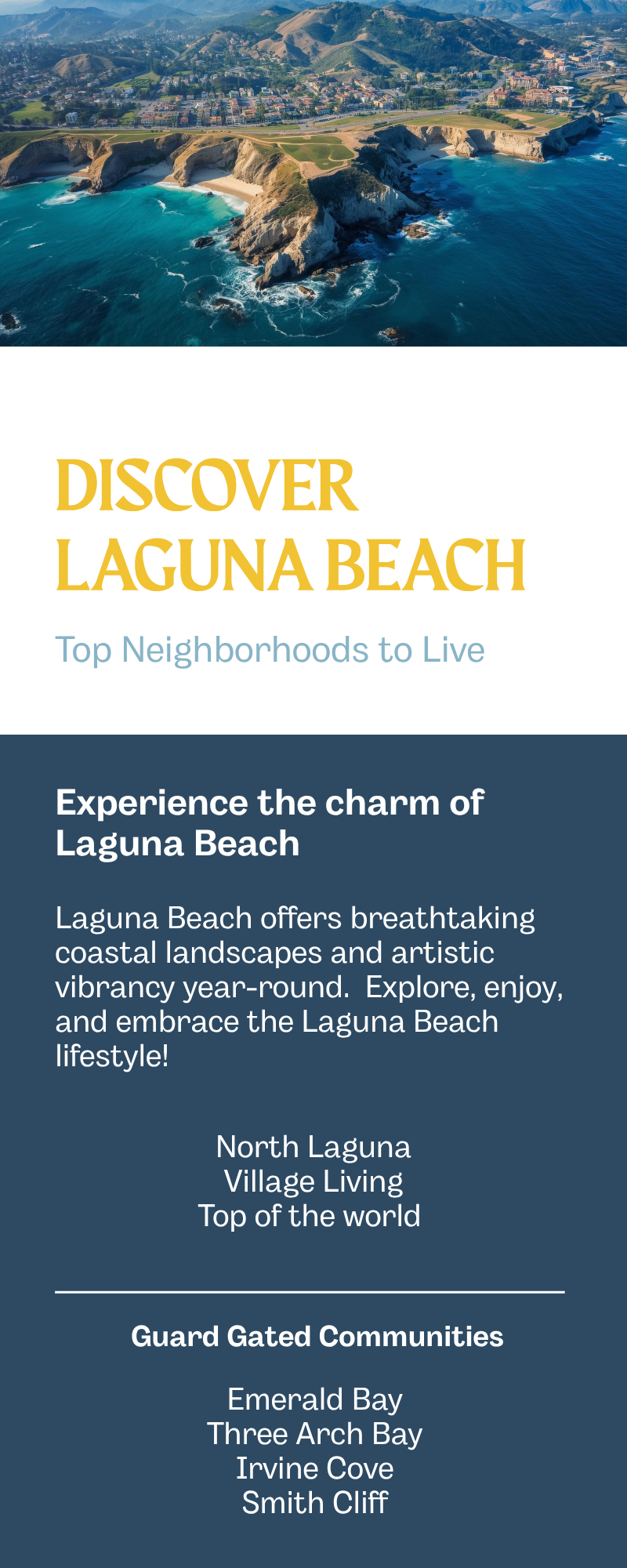 DISCOVER
LAGUNA BEACH

Top Neighborhoods to Live

Experience the charm of Laguna Beach

Laguna Beach offers breathtaking coastal landscapes and artistic vibrancy year-round.  Explore, enjoy, and embrace the Laguna Beach lifestyle!

North Laguna
Village Living
Top of the world

Guard Gated Communities

Emerald Bay
Three Arch Bay
Irvine Cove
Smith Cliff